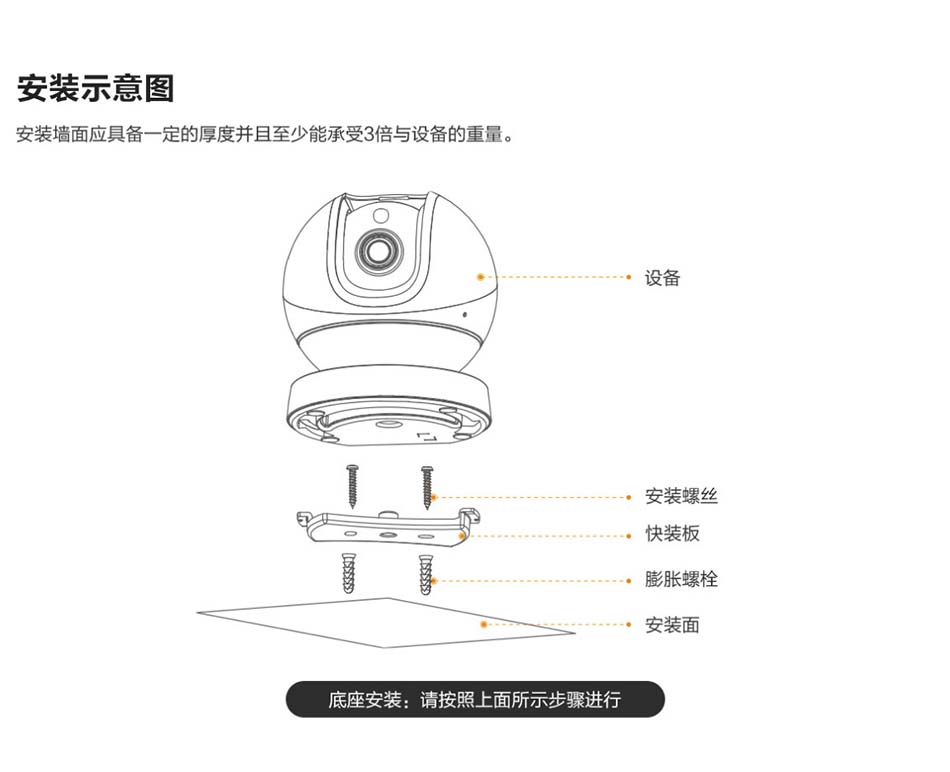 安装示意图

安装墙面应具备一定的厚度并且至少能承受3倍与设备的重量。

设备

安装螺丝

快装板

膨胀螺栓

安装面

底座安装：请按照上面所示步骤进行